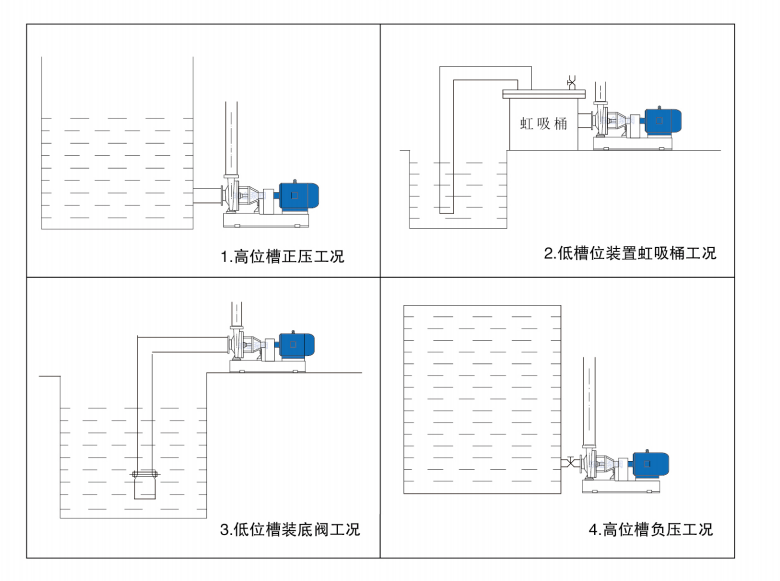 1.高位槽正压工况

虹吸桶

2.低槽位装置虹吸桶工况

3.低位槽装底阀工况

4.高位槽负压工况